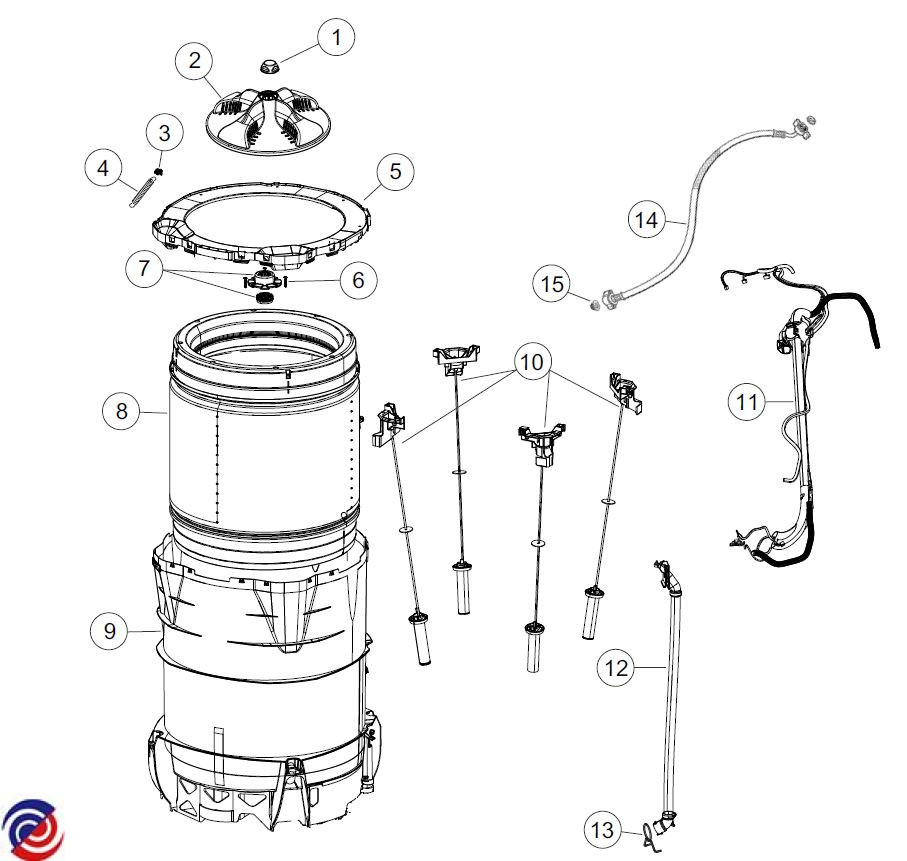 1
2
3
4
5
7
6
14
15
8
10
11
9
12
13